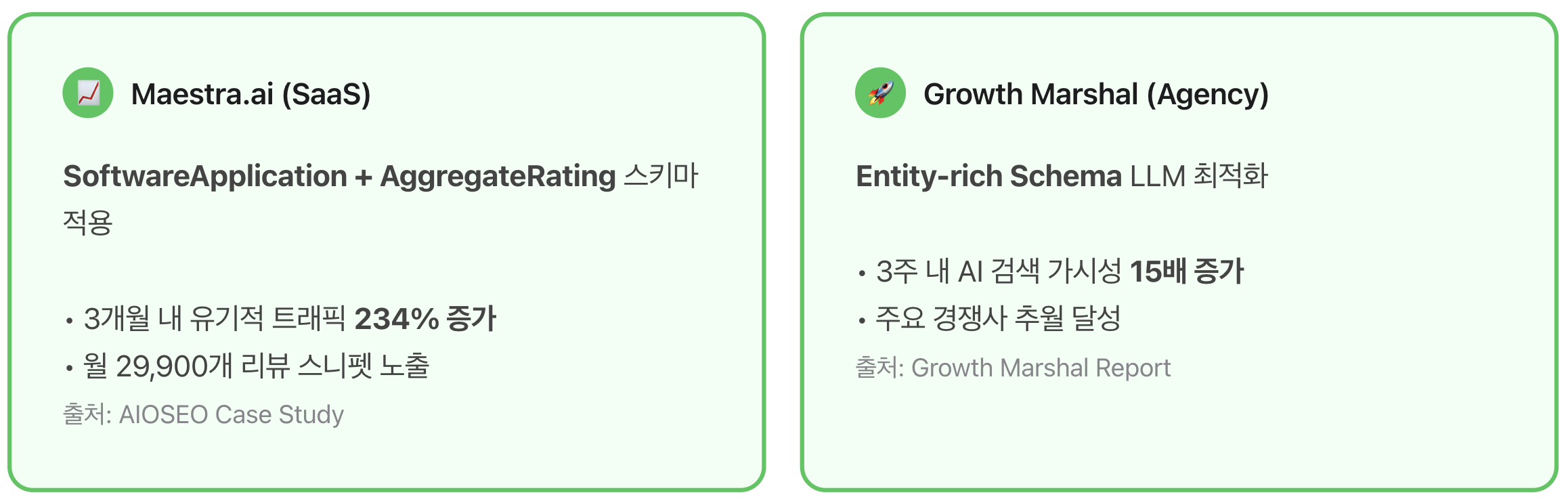 Maestra.ai (SaaS)

SoftwareApplication + AggregateRating 스키마 적용

• 3개월 내 유기적 트래픽 234% 증가
• 월 29,900개 리뷰 스니펫 노출

출처: AIOSEO Case Study

Growth Marshal (Agency)

Entity-rich Schema LLM 최적화

• 3주 내 AI 검색 가시성 15배 증가
• 주요 경쟁사 추월 달성

출처: Growth Marshal Report