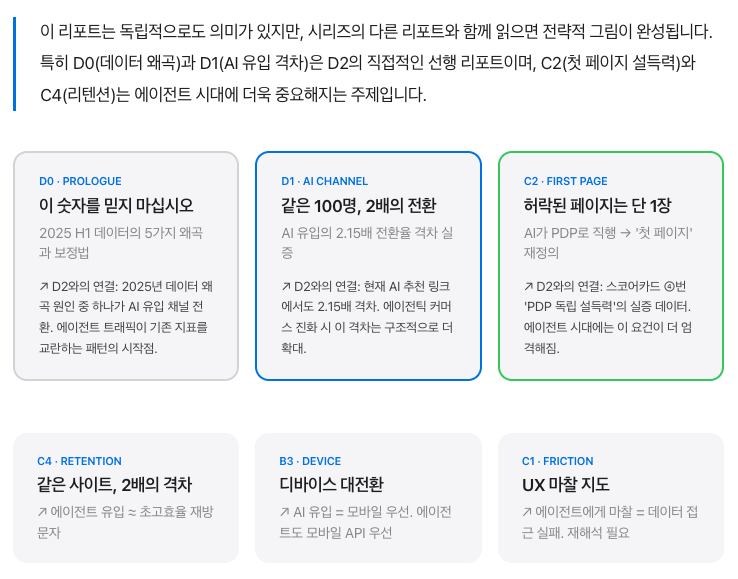 이 리포트는 독립적으로도 의미가 있지만, 시리즈의 다른 리포트와 함께 읽으면 전략적 그림이 완성됩니다. 특히 D0(데이터 왜곡)과 D1(AI 유입 격차)은 D2의 직접적인 선행 리포트이며, C2(첫 페이지 설득력)와 C4(리텐션)는 에이전트 시대에 더욱 중요해지는 주제입니다.

D0 · PROLOGUE
이 숫자를 믿지 마십시오
2025 H1 데이터의 5가지 왜곡과 보정법
↗ D2와의 연결: 2025년 데이터 왜곡 원인 중 하나가 AI 유입 채널 전환. 에이전트 트래픽이 기존 지표를 교란하는 패턴의 시작점.

D1 · AI CHANNEL
같은 100명, 2배의 전환
AI 유입의 2.15배 전환율 격차 실증
↗ D2와의 연결: 현재 AI 추천 링크에서도 2.15배 격차. 에이전틱 커머스 진화 시 이 격차는 구조적으로 더 확대.

C2 · FIRST PAGE
허락된 페이지는 단 1장
AI가 PDP로 직행 → '첫 페이지' 재정의
↗ D2와의 연결: 스코어카드 ④번 'PDP 독립 설득력'의 실증 데이터. 에이전트 시대에는 이 요건이 더 엄격해짐.

C4 · RETENTION
같은 사이트, 2배의 격차
↗ 에이전트 유입 ≈ 초고효율 재방문자

B3 · DEVICE
디바이스 대전환
↗ AI 유입 = 모바일 우선. 에이전트도 모바일 API 우선

C1 · FRICTION
UX 마찰 지도
↗ 에이전트에게 마찰 = 데이터 접근 실패. 재해석 필요